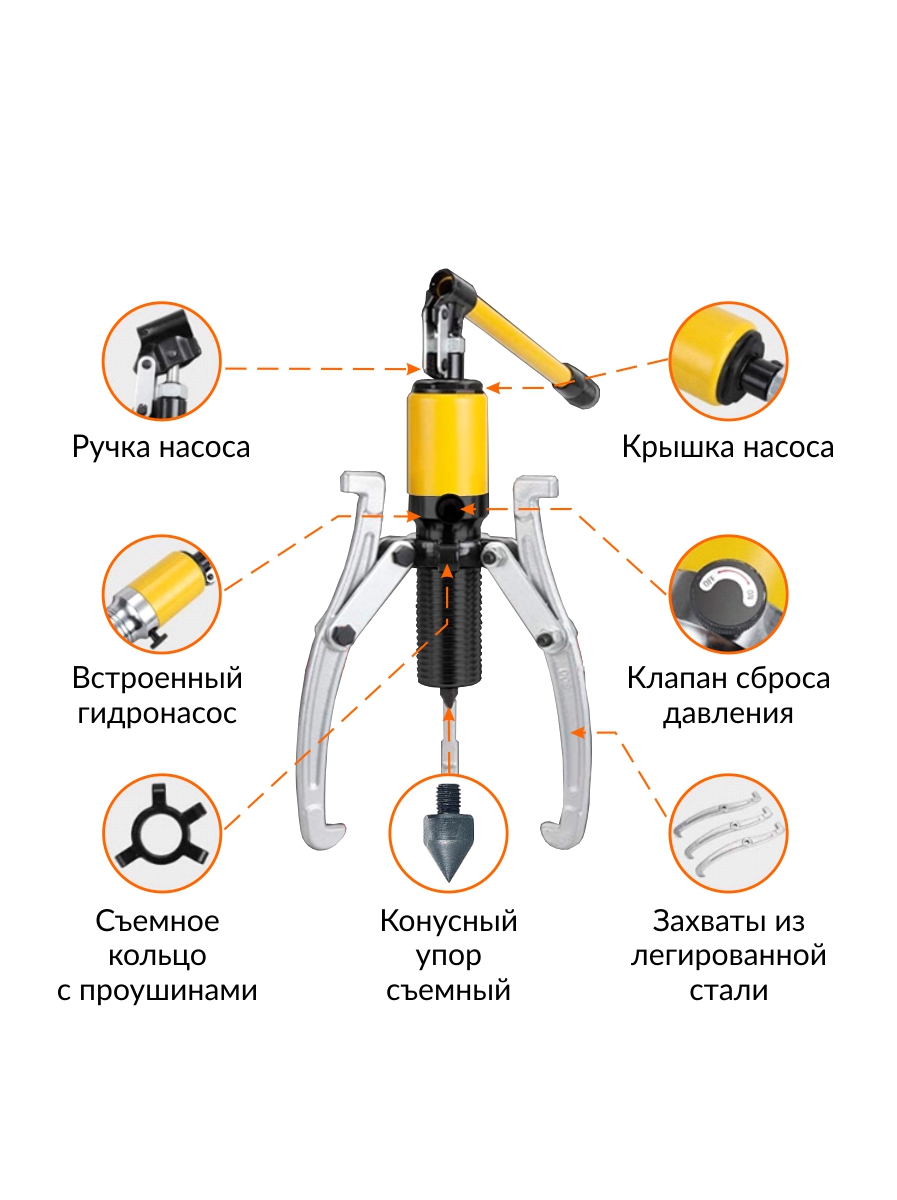 Ручка насоса

Крышка насоса

Встроенный гидронасос

Клапан сброса давления

Съемное кольцо с проушинами

Конусный упор съемный

Захваты из легированной стали