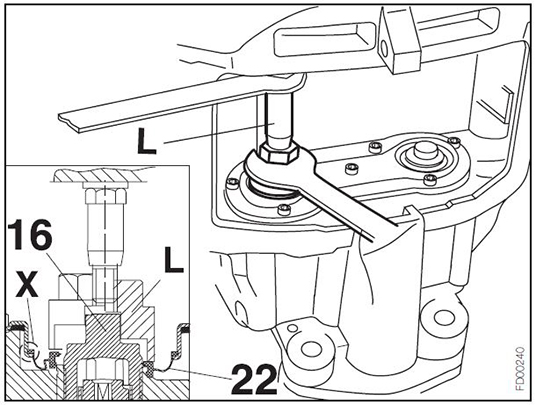 L

16

L

X

22

FD00240