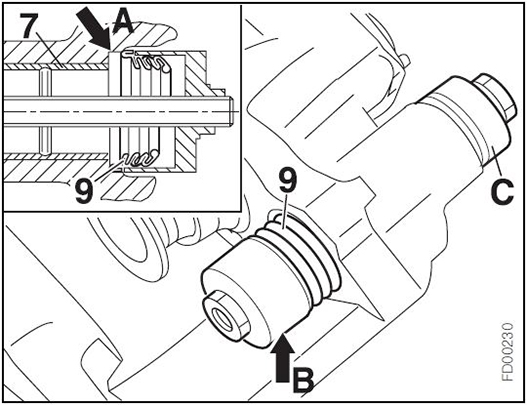 7
A
9
9
C
B
FD00230