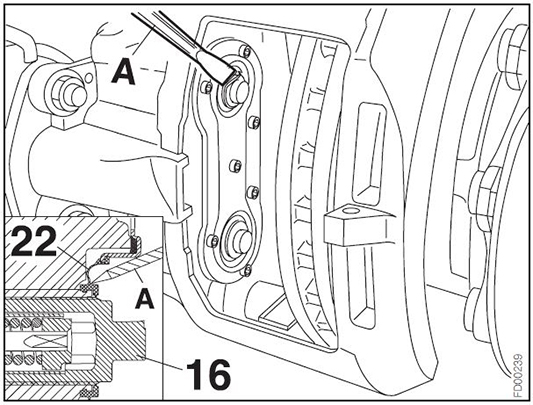 A
22
A
16
FD00239