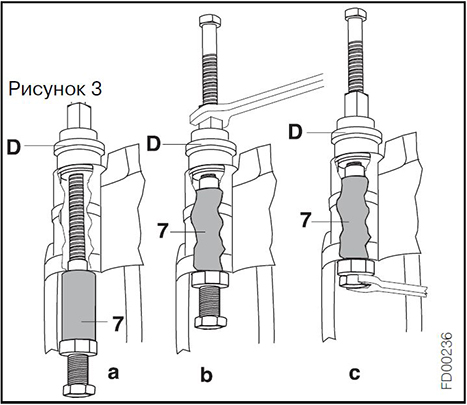 Рисунок 3

D
7
a

D
7
b

D
7
c

FD00236